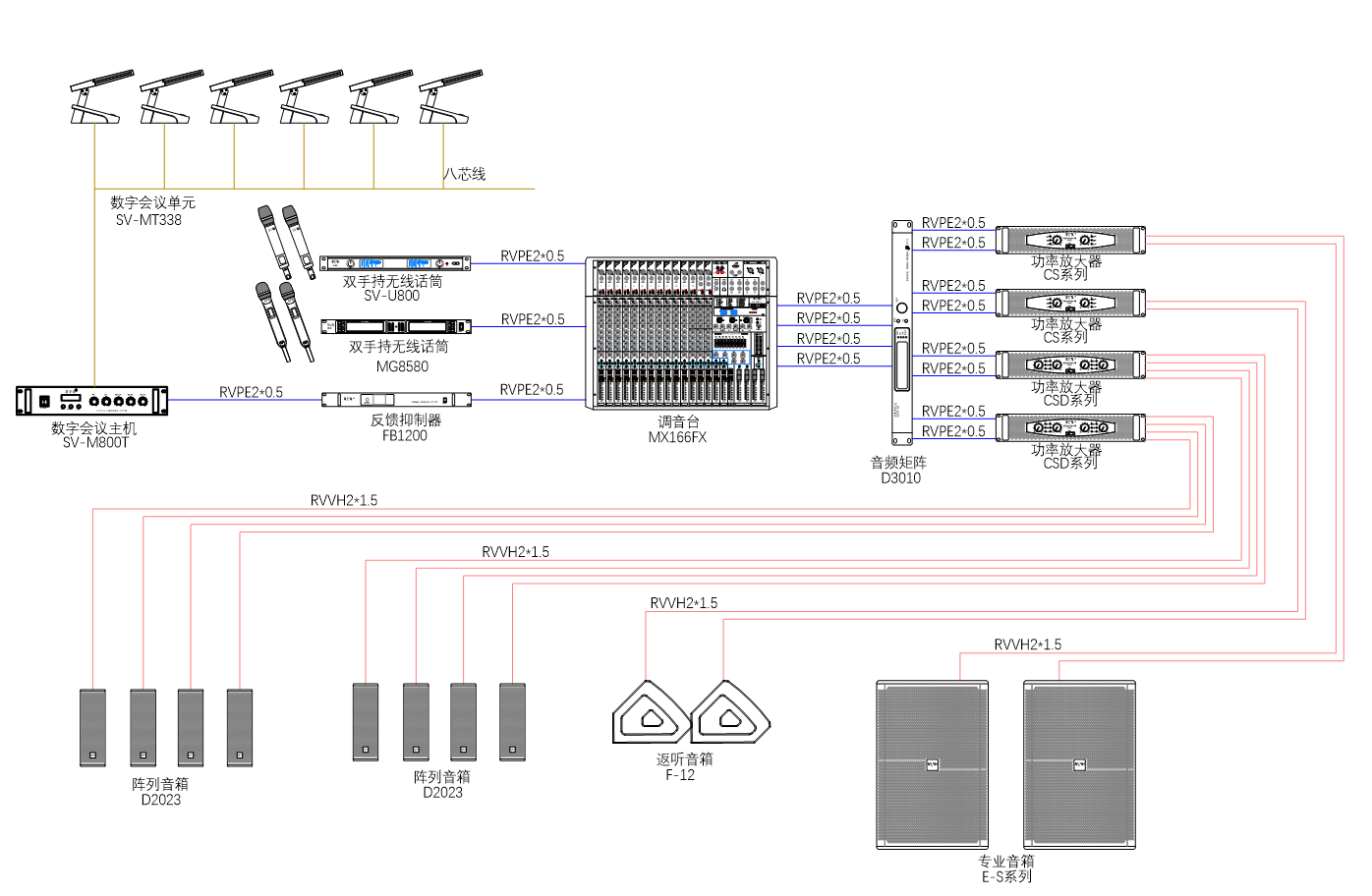 八芯线

数字会议单元
SV-MT338

双手持无线话筒
SV-U800

RVPE2*0.5

双手持无线话筒
MG8580

RVPE2*0.5

数字会议主机
SV-M800T

RVPE2*0.5

反馈抑制器
FB1200

RVPE2*0.5

调音台
MX166FX

RVPE2*0.5
RVPE2*0.5
RVPE2*0.5
RVPE2*0.5

音频矩阵
D3010

RVPE2*0.5
RVPE2*0.5
功率放大器
CS系列

RVPE2*0.5
RVPE2*0.5
功率放大器
CS系列

RVPE2*0.5
RVPE2*0.5
功率放大器
CSD系列

RVPE2*0.5
RVPE2*0.5
功率放大器
CSD系列

RVVH2*1.5

RVVH2*1.5

RVVH2*1.5

RVVH2*1.5

阵列音箱
D2023

阵列音箱
D2023

返听音箱
F-12

专业音箱
E-S系列